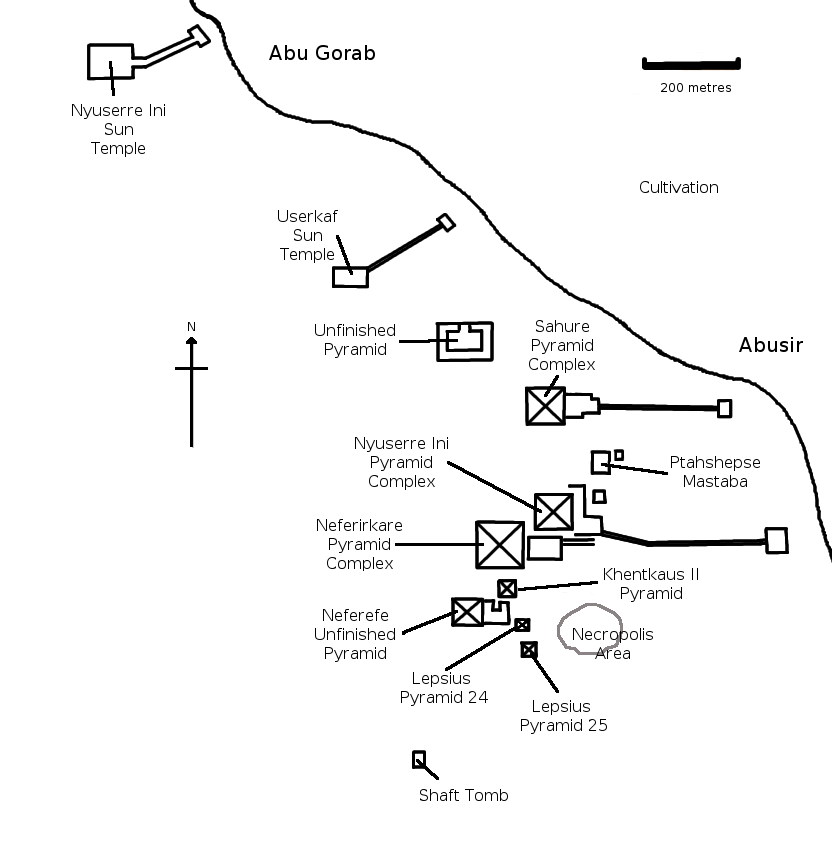 Abu Gorab

200 metres

Nyuserre Ini Sun Temple

Cultivation

Userkaf Sun Temple

N

Unfinished Pyramid

Sahure Pyramid Complex

Abusir

Nyuserre Ini Pyramid Complex

Ptahshepse Mastaba

Neferirkare Pyramid Complex

Khentkaus II Pyramid

Neferefe Unfinished Pyramid

Necropolis Area

Lepsius Pyramid 24

Lepsius Pyramid 25

Shaft Tomb